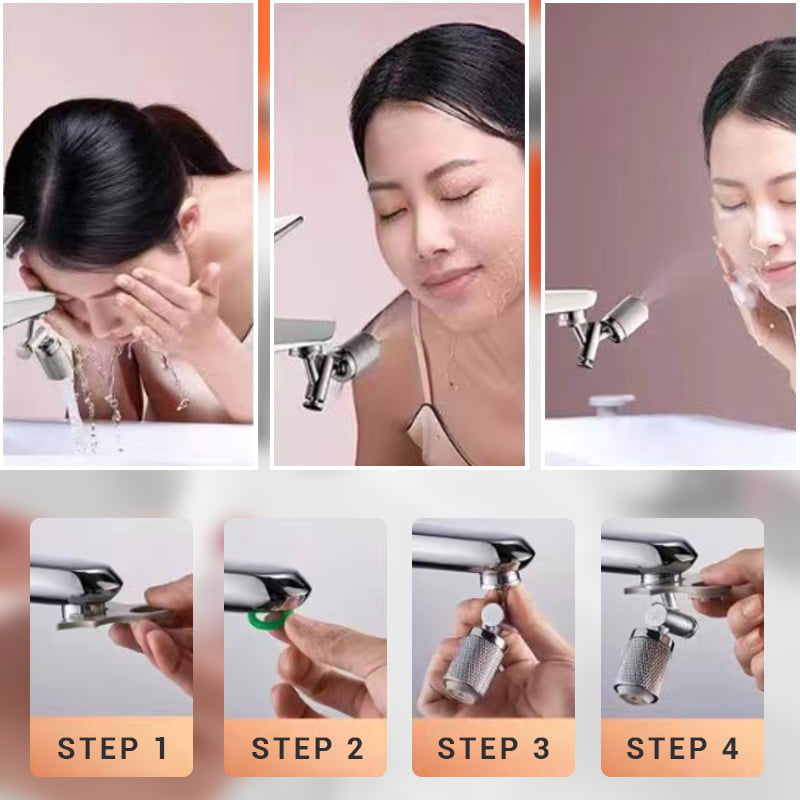 STEP 1

STEP 2

STEP 3

STEP 4