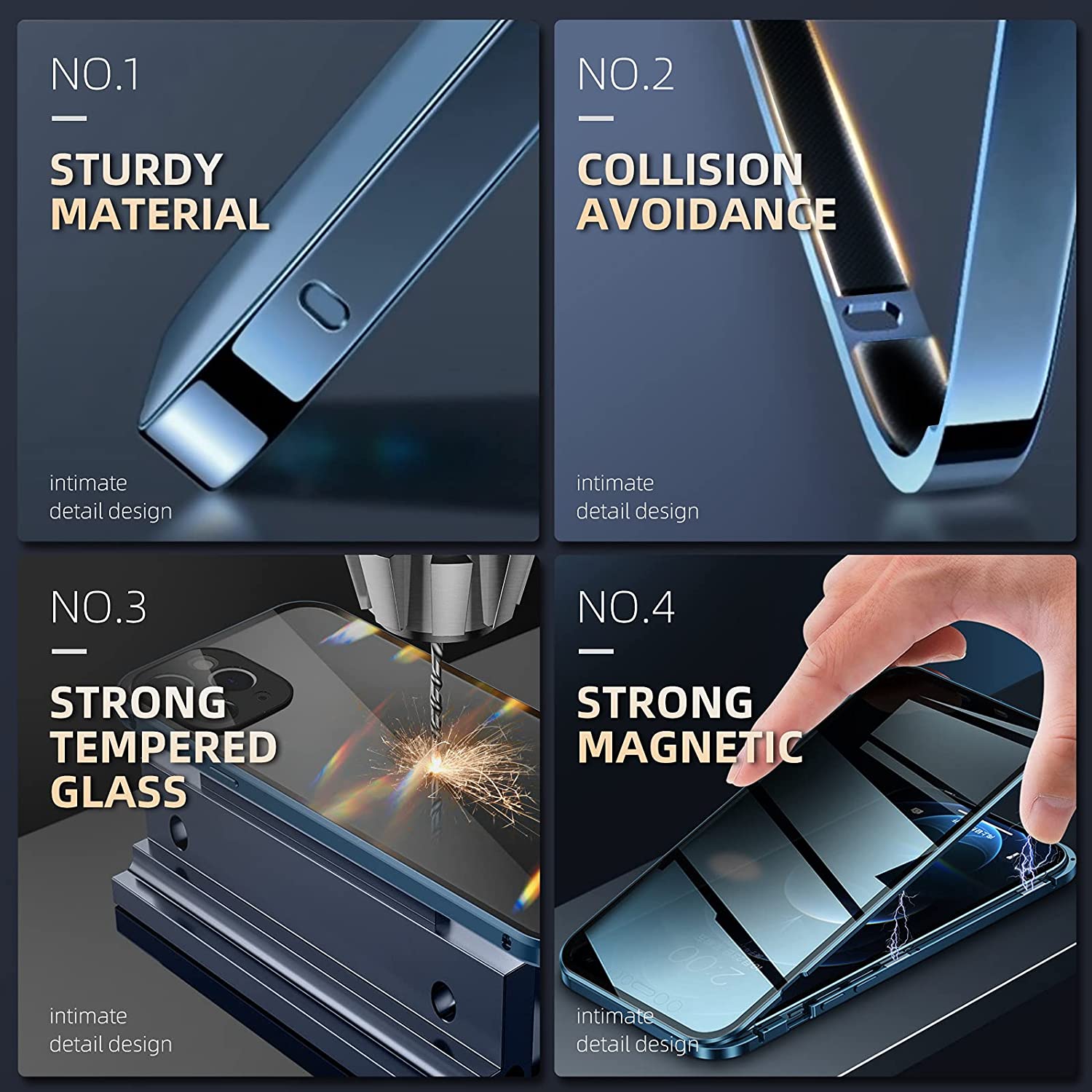 NO.1

STURDY MATERIAL

intimate detail design

NO.2

COLLISION AVOIDANCE

intimate detail design

NO.3

STRONG TEMPERED GLASS

intimate detail design

NO.4

STRONG MAGNETIC

intimate detail design